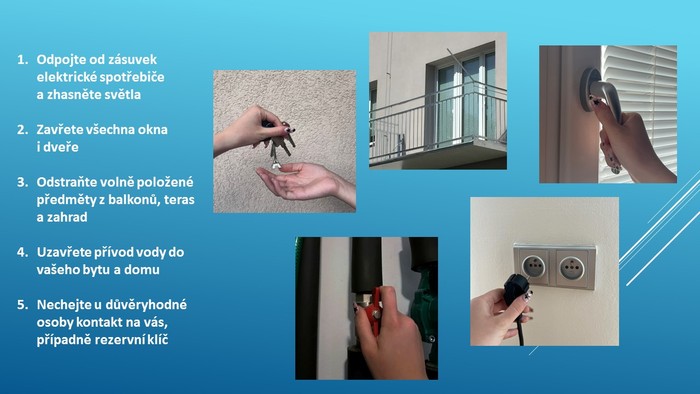 1. Odpojte od zásuvek elektrické spotřebiče a zhasněte světla

2. Zavřete všechna okna i dveře

3. Odstraňte volně položené předměty z balkonů, teras a zahrad

4. Uzavřete přívod vody do vašeho bytu a domu

5. Nechejte u důvěryhodné osoby kontakt na vás, případně rezervní klíč